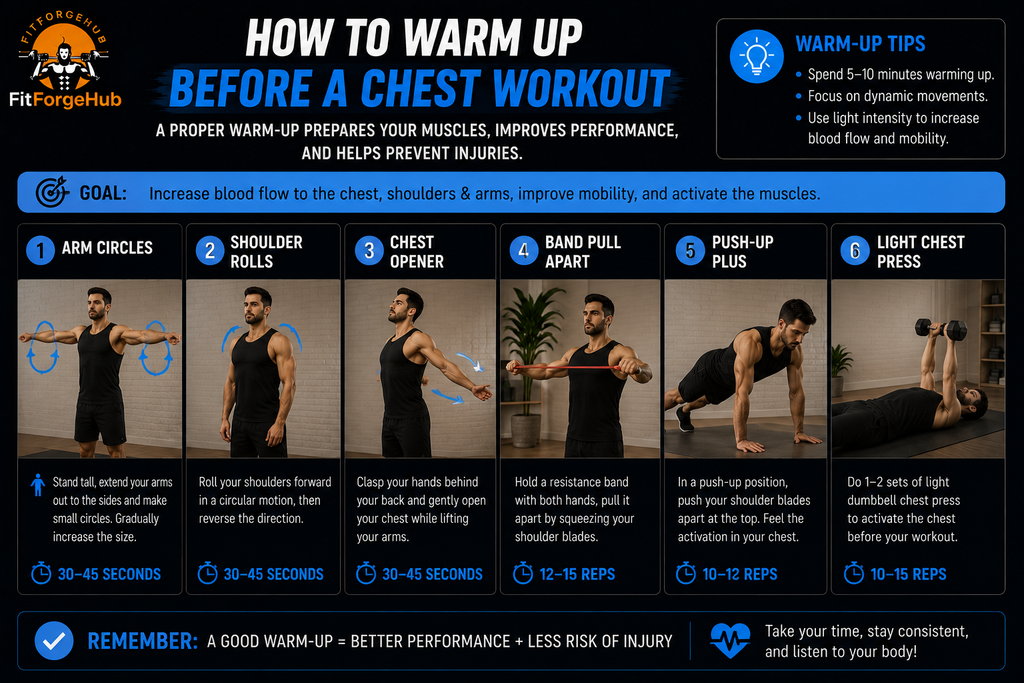 FITFORGEHUB

FitForgeHub

HOW TO WARM UP BEFORE A CHEST WORKOUT

A PROPER WARM-UP PREPARES YOUR MUSCLES, IMPROVES PERFORMANCE, AND HELPS PREVENT INJURIES.

WARM-UP TIPS
• Spend 5–10 minutes warming up.
• Focus on dynamic movements.
• Use light intensity to increase blood flow and mobility.

GOAL: Increase blood flow to the chest, shoulders & arms, improve mobility, and activate the muscles.

1 ARM CIRCLES
Stand tall, extend your arms out to the sides and make small circles. Gradually increase the size.
30–45 SECONDS

2 SHOULDER ROLLS
Roll your shoulders forward in a circular motion, then reverse the direction.
30–45 SECONDS

3 CHEST OPENER
Clasp your hands behind your back and gently open your chest while lifting your arms.
30–45 SECONDS

4 BAND PULL APART
Hold a resistance band with both hands, pull it apart by squeezing your shoulder blades.
12–15 REPS

5 PUSH-UP PLUS
In a push-up position, push your shoulder blades apart at the top. Feel the activation in your chest.
10–12 REPS

6 LIGHT CHEST PRESS
Do 1–2 sets of light dumbbell chest press to activate the chest before your workout.
10–15 REPS

REMEMBER: A GOOD WARM-UP = BETTER PERFORMANCE + LESS RISK OF INJURY

Take your time, stay consistent, and listen to your body!