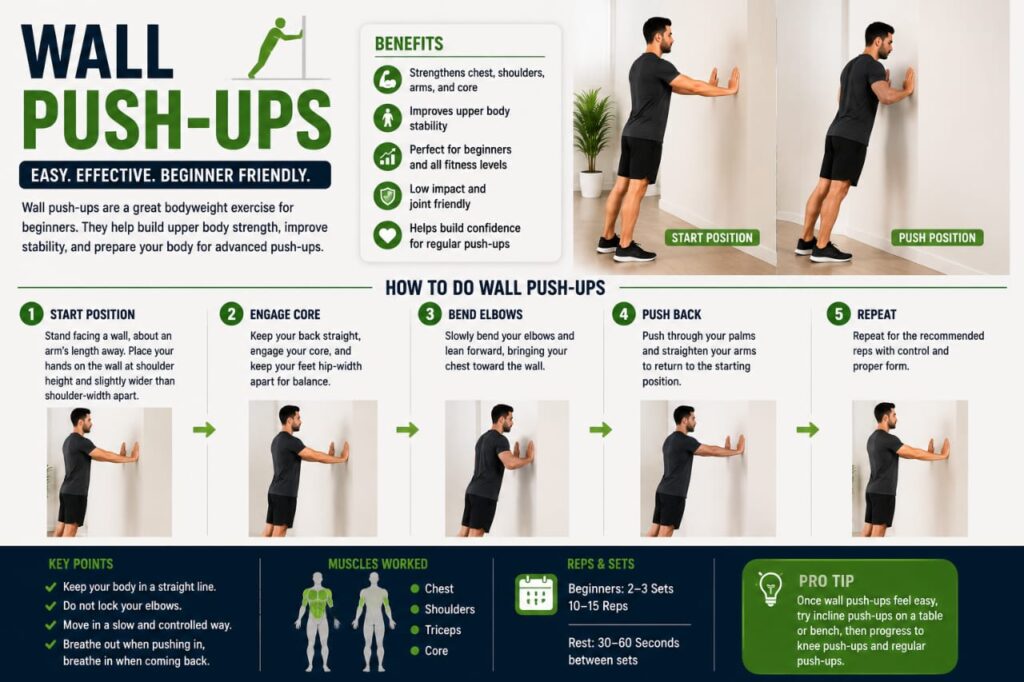 WALL PUSH-UPS

EASY. EFFECTIVE. BEGINNER FRIENDLY.

Wall push-ups are a great bodyweight exercise for beginners. They help build upper body strength, improve stability, and prepare your body for advanced push-ups.

BENEFITS

Strengthens chest, shoulders, arms, and core

Improves upper body stability

Perfect for beginners and all fitness levels

Low impact and joint friendly

Helps build confidence for regular push-ups

START POSITION

PUSH POSITION

HOW TO DO WALL PUSH-UPS

1 START POSITION
Stand facing a wall, about an arm's length away. Place your hands on the wall at shoulder height and slightly wider than shoulder-width apart.

2 ENGAGE CORE
Keep your back straight, engage your core, and keep your feet hip-width apart for balance.

3 BEND ELBOWS
Slowly bend your elbows and lean forward, bringing your chest toward the wall.

4 PUSH BACK
Push through your palms and straighten your arms to return to the starting position.

5 REPEAT
Repeat for the recommended reps with control and proper form.

KEY POINTS
Keep your body in a straight line.
Do not lock your elbows.
Move in a slow and controlled way.
Breathe out when pushing in, breathe in when coming back.

MUSCLES WORKED
Chest
Shoulders
Triceps
Core

REPS & SETS
Beginners: 2–3 Sets
10–15 Reps

Rest: 30–60 Seconds between sets

PRO TIP
Once wall push-ups feel easy, try incline push-ups on a table or bench, then progress to knee push-ups and regular push-ups.